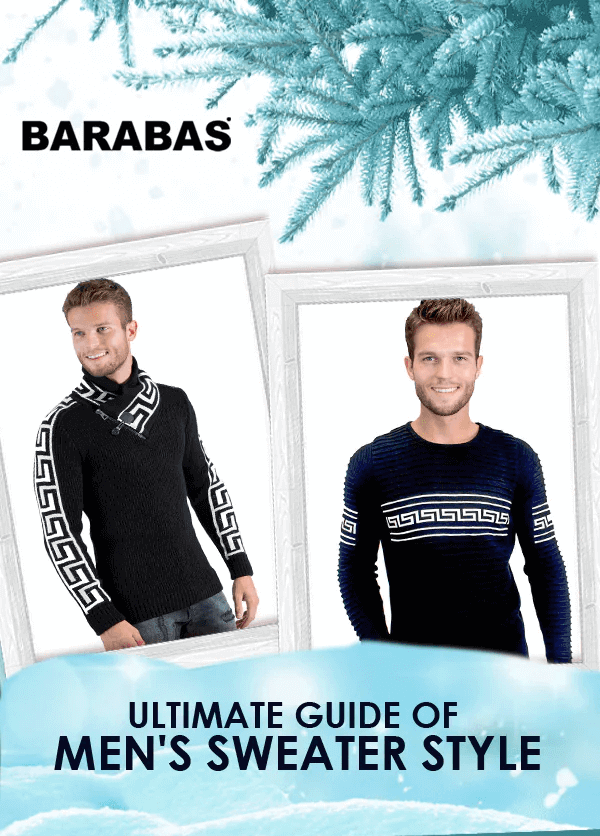 BARABAS

ULTIMATE GUIDE OF
MEN'S SWEATER STYLE