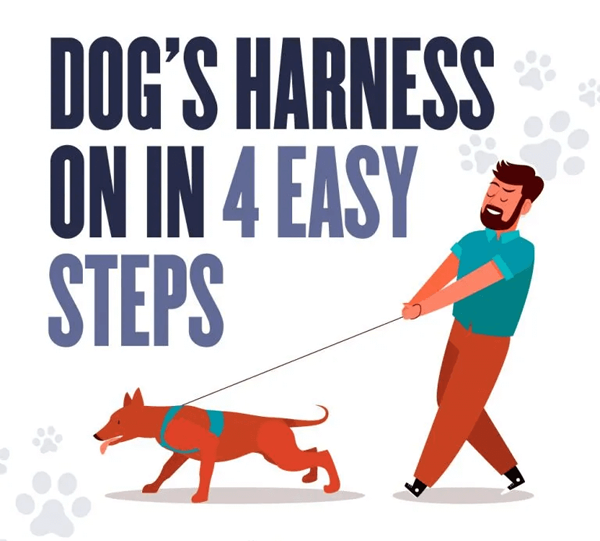 DOG'S HARNESS ON IN 4 EASY STEPS