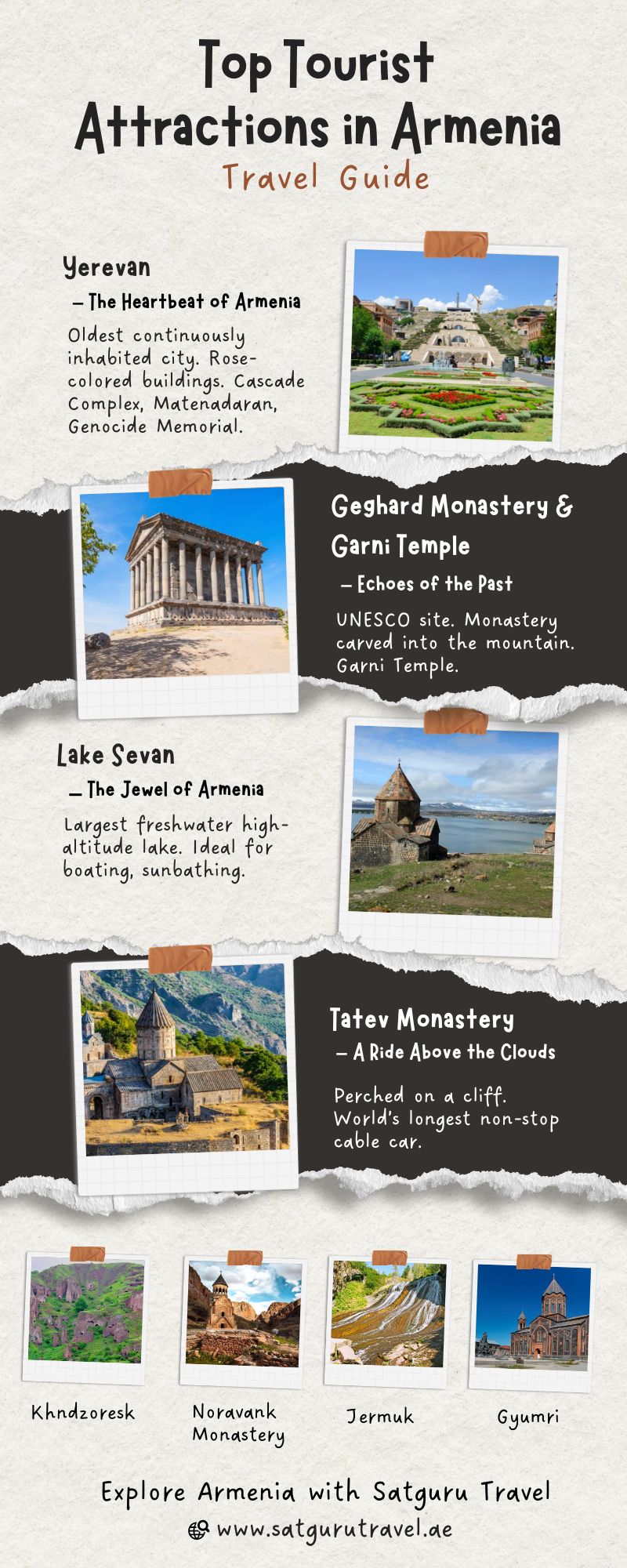 Top Tourist Attractions in Armenia

Travel Guide

Yerevan

– The Heartbeat of Armenia

Oldest continuously inhabited city. Rose-colored buildings. Cascade Complex, Matenadaran, Genocide Memorial.

Geghard Monastery & Garni Temple

– Echoes of the Past

UNESCO site. Monastery carved into the mountain. Garni Temple.

Lake Sevan

– The Jewel of Armenia

Largest freshwater high-altitude lake. Ideal for boating, sunbathing.

Tatev Monastery

– A Ride Above the Clouds

Perched on a cliff. World's longest non-stop cable car.

Khndzoresk

Noravank Monastery

Jermuk

Gyumri

Explore Armenia with Satguru Travel

www.satgurutravel.ae