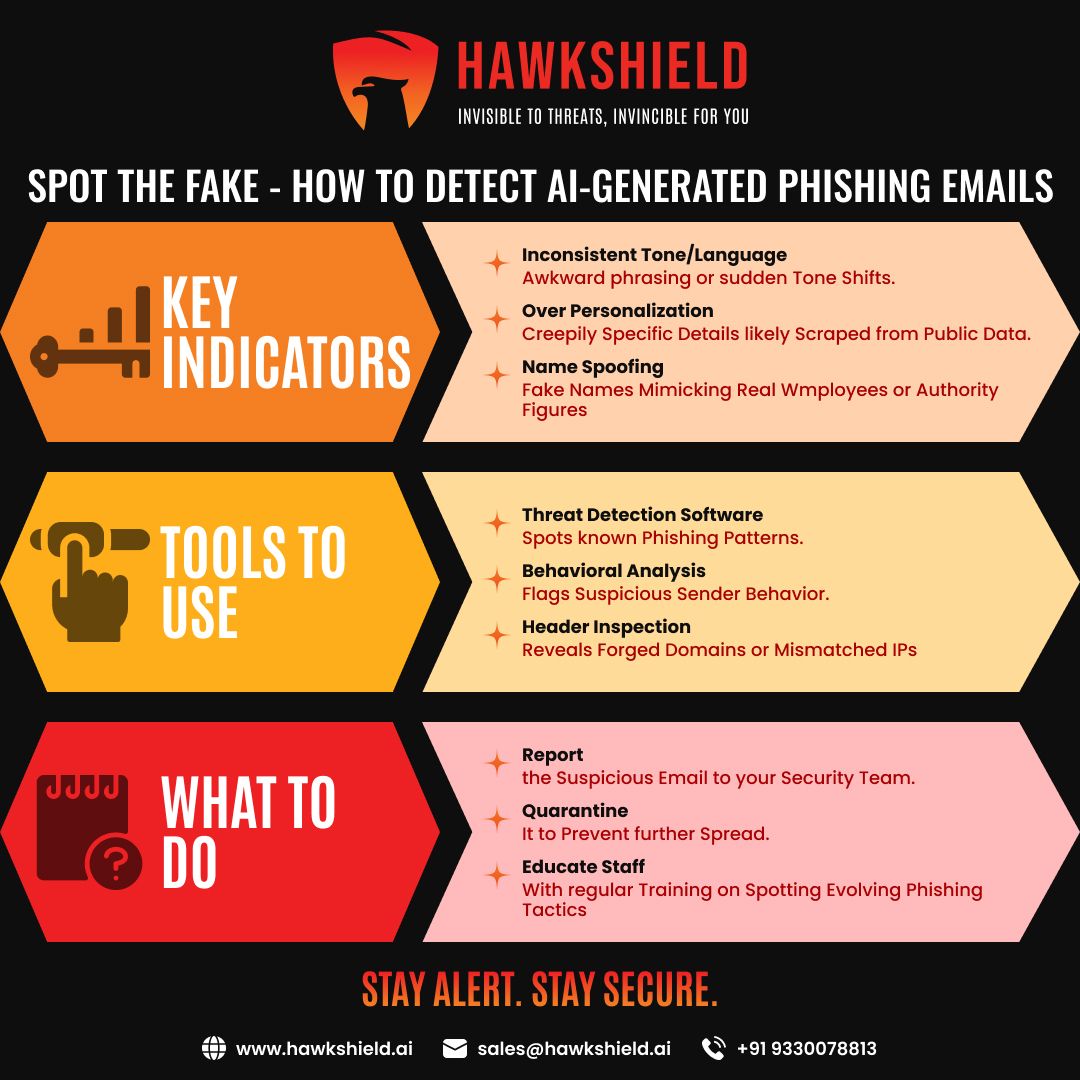 HAWKSHIELD
INVISIBLE TO THREATS, INVINCIBLE FOR YOU

SPOT THE FAKE - HOW TO DETECT AI-GENERATED PHISHING EMAILS

KEY INDICATORS

Inconsistent Tone/Language
Awkward phrasing or sudden Tone Shifts.

Over Personalization
Creepily Specific Details likely Scraped from Public Data.

Name Spoofing
Fake Names Mimicking Real Wmployees or Authority Figures

TOOLS TO USE

Threat Detection Software
Spots known Phishing Patterns.

Behavioral Analysis
Flags Suspicious Sender Behavior.

Header Inspection
Reveals Forged Domains or Mismatched IPs

WHAT TO DO

Report
the Suspicious Email to your Security Team.

Quarantine
It to Prevent further Spread.

Educate Staff
With regular Training on Spotting Evolving Phishing Tactics

STAY ALERT. STAY SECURE.

www.hawkshield.ai sales@hawkshield.ai +91 9330078813