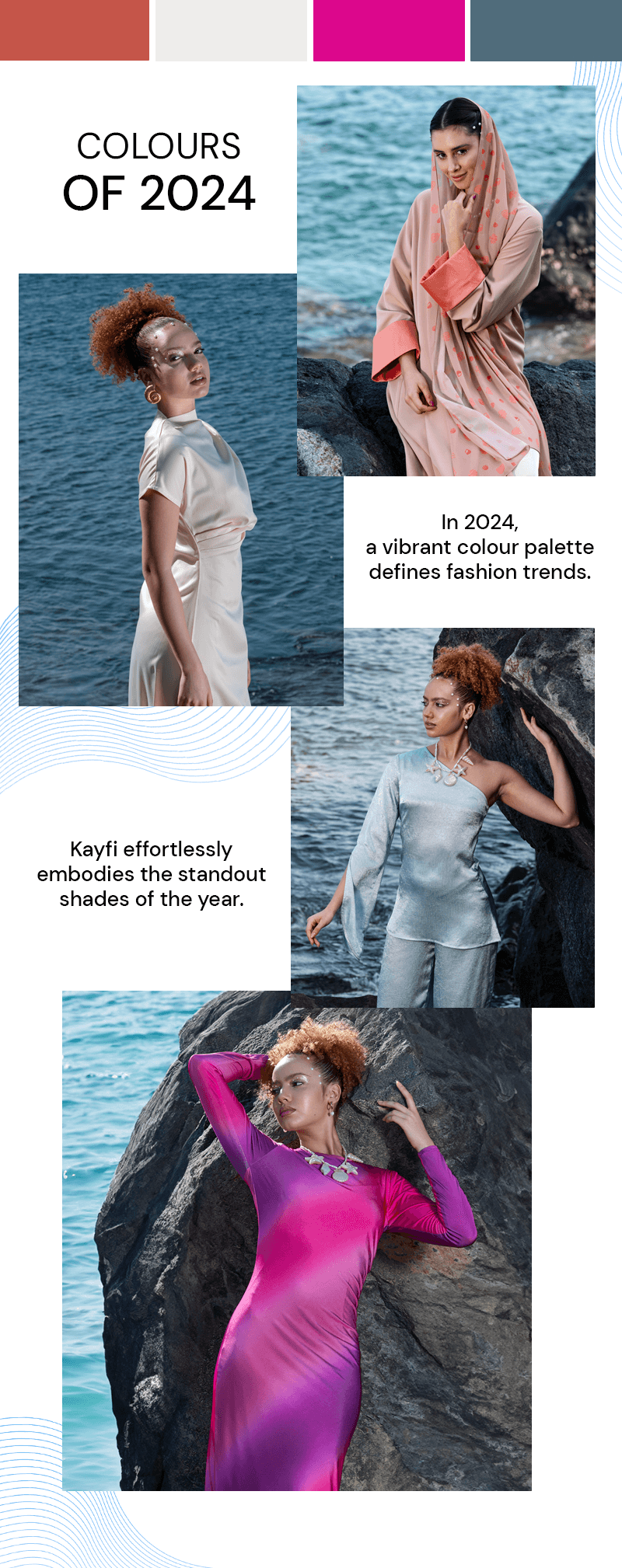 COLOURS
OF 2024

In 2024,
a vibrant colour palette defines fashion trends.

Kayfi effortlessly embodies the standout shades of the year.