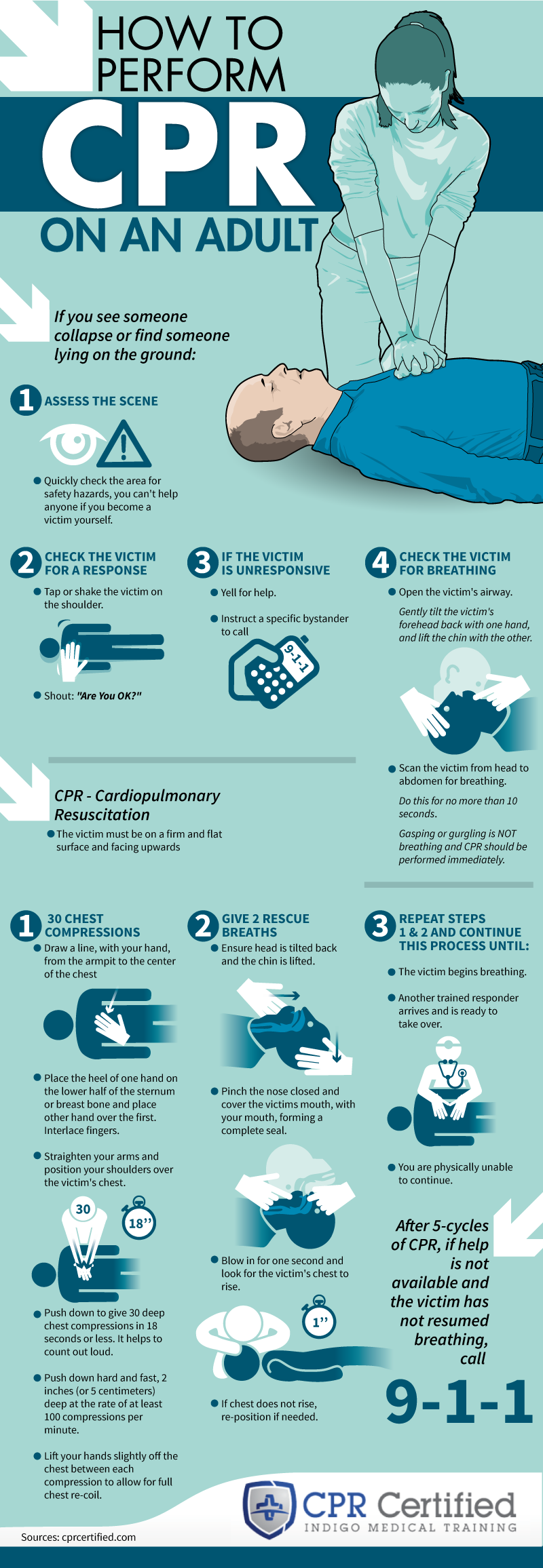 HOW TO PERFORM
CPR
ON AN ADULT

If you see someone collapse or find someone lying on the ground:

1 ASSESS THE SCENE

Quickly check the area for safety hazards, you can't help anyone if you become a victim yourself.

2 CHECK THE VICTIM FOR A RESPONSE

Tap or shake the victim on the shoulder.

Shout: "Are You OK?"

3 IF THE VICTIM IS UNRESPONSIVE

Yell for help.

Instruct a specific bystander to call

9-1-1

4 CHECK THE VICTIM FOR BREATHING

Open the victim's airway.

Gently tilt the victim's forehead back with one hand, and lift the chin with the other.

Scan the victim from head to abdomen for breathing.

Do this for no more than 10 seconds.

Gasping or gurgling is NOT breathing and CPR should be performed immediately.

CPR - Cardiopulmonary Resuscitation

The victim must be on a firm and flat surface and facing upwards

1 30 CHEST COMPRESSIONS

Draw a line, with your hand, from the armpit to the center of the chest

Place the heel of one hand on the lower half of the sternum or breast bone and place other hand over the first. Interlace fingers.

Straighten your arms and position your shoulders over the victim's chest.

30

18"

Push down to give 30 deep chest compressions in 18 seconds or less. It helps to count out loud.

Push down hard and fast, 2 inches (or 5 centimeters) deep at the rate of at least 100 compressions per minute.

Lift your hands slightly off the chest between each compression to allow for full chest re-coil.

2 GIVE 2 RESCUE BREATHS

Ensure head is tilted back and the chin is lifted.

Pinch the nose closed and cover the victims mouth, with your mouth, forming a complete seal.

Blow in for one second and look for the victim's chest to rise.

1"

If chest does not rise, re-position if needed.

3 REPEAT STEPS 1 & 2 AND CONTINUE THIS PROCESS UNTIL:

The victim begins breathing.

Another trained responder arrives and is ready to take over.

You are physically unable to continue.

After 5-cycles of CPR, if help is not available and the victim has not resumed breathing, call

9-1-1

CPR Certified
INDIGO MEDICAL TRAINING

Sources: cprcertified.com