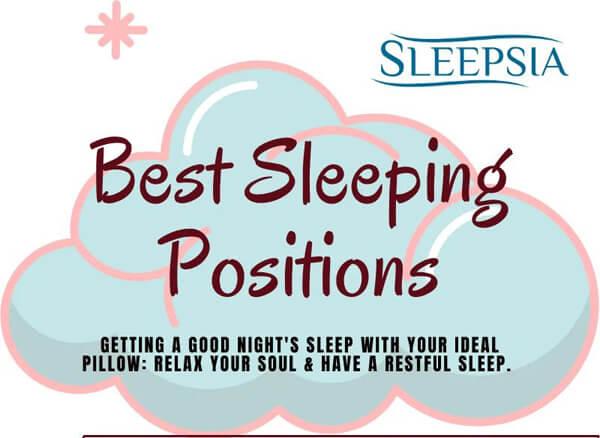 SLEEPSIA

Best Sleeping Positions

GETTING A GOOD NIGHT'S SLEEP WITH YOUR IDEAL PILLOW: RELAX YOUR SOUL & HAVE A RESTFUL SLEEP.